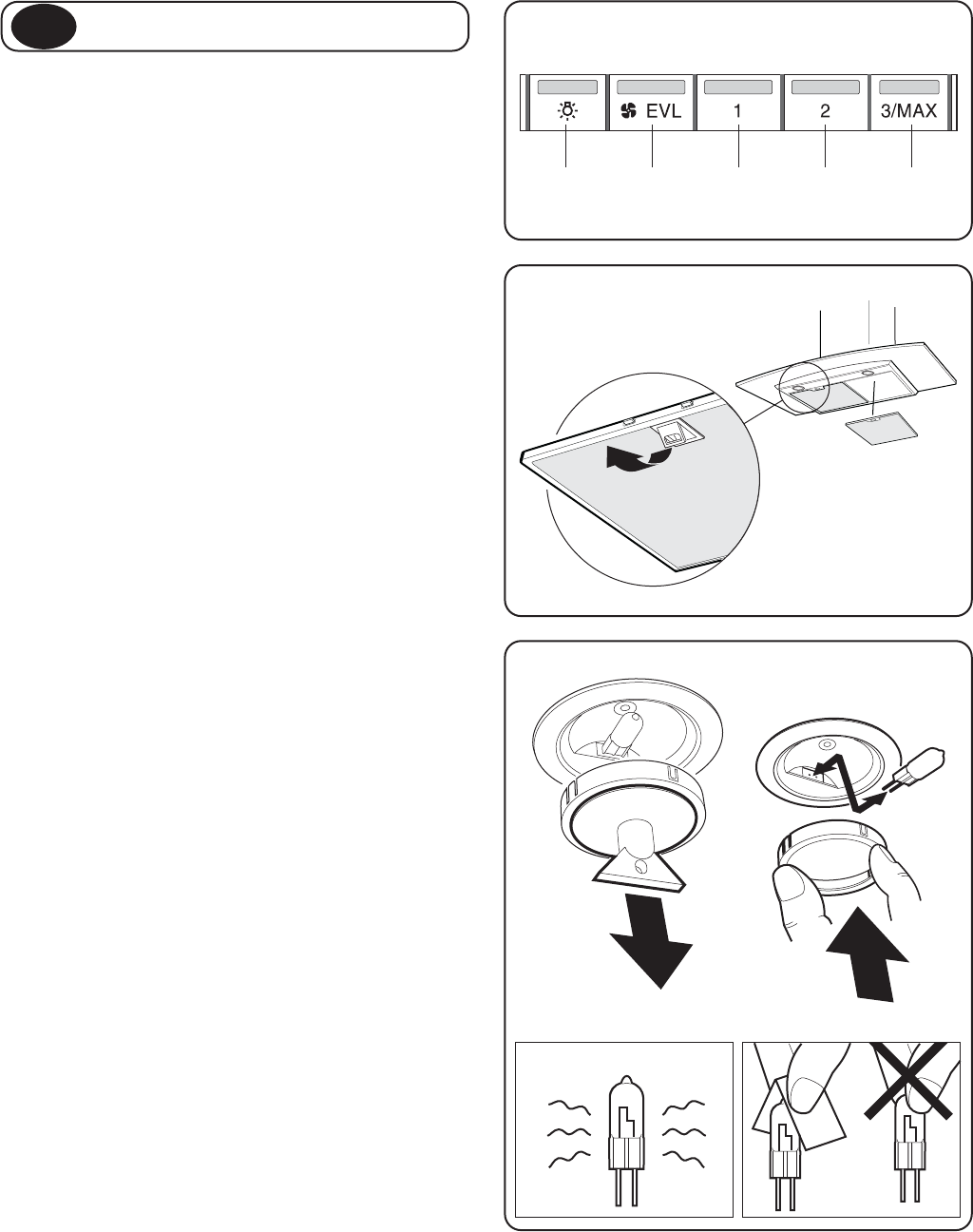 EVL

1

2

3/MAX